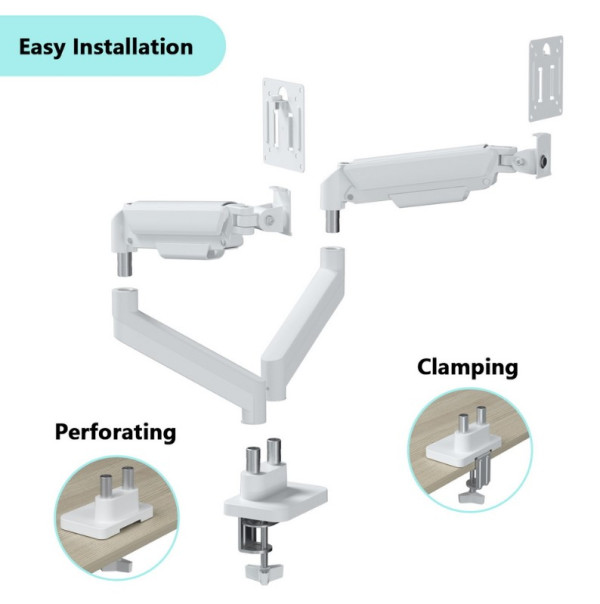 Easy Installation

Clamping

Perforating