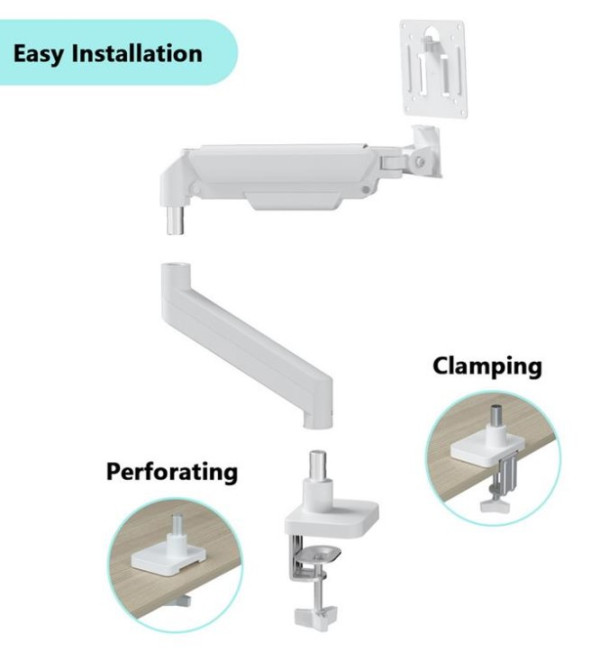 Easy Installation

Clamping

Perforating