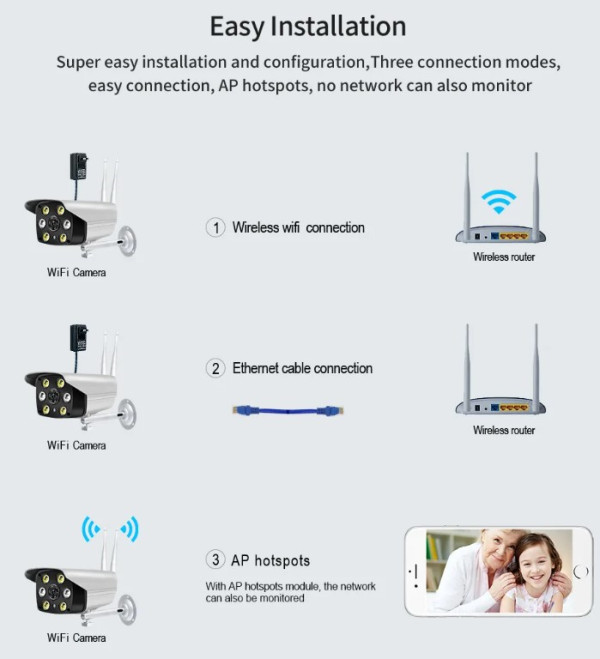 Easy Installation

Super easy installation and configuration,Three connection modes, easy connection, AP hotspots, no network can also monitor

WiFi Camera

1 Wireless wifi connection

Wireless router

WiFi Camera

2 Ethernet cable connection

Wireless router

WiFi Camera

3 AP hotspots

With AP hotspots module, the network can also be monitored