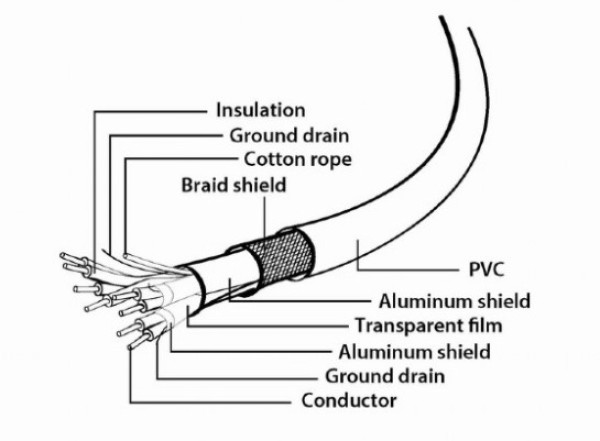 Insulation
Ground drain
Cotton rope
Braid shield
PVC
Aluminum shield
Transparent film
Aluminum shield
Ground drain
Conductor