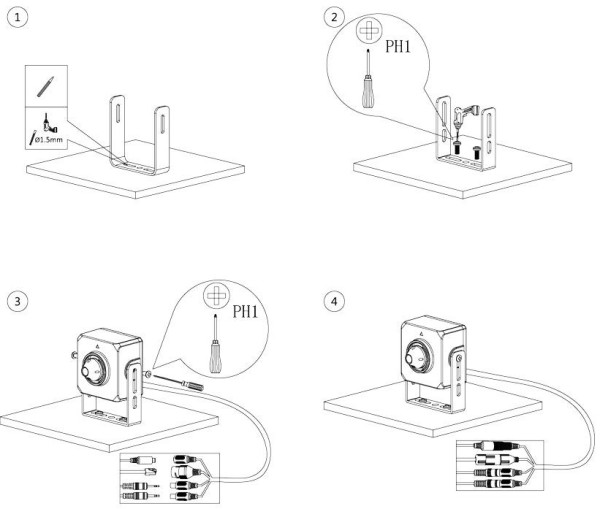 1

ø1.5mm

2

PH1

3

PH1

4