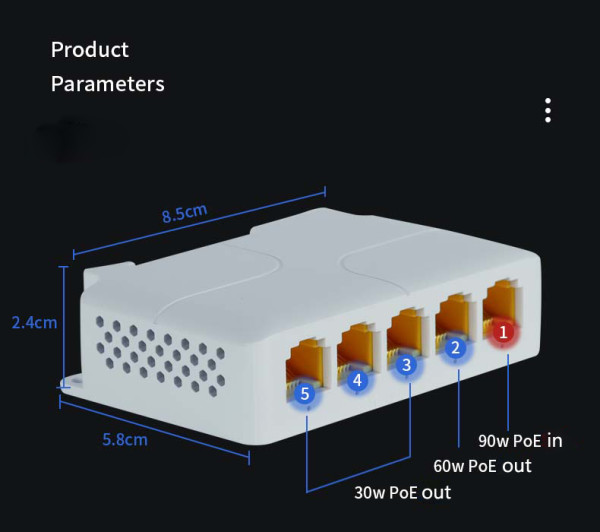 Product
Parameters

8.5cm

2.4cm

5.8cm

5 4 3 2 1

90w PoE in
60w PoE out
30w PoE out