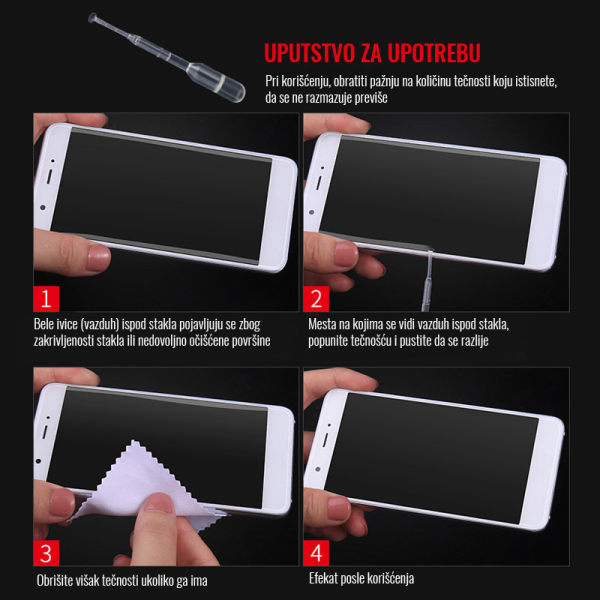 UPUTSTVO ZA UPOTREBU

Pri korišćenju, obratiti pažnju na količinu tečnosti koju istisnete, da se ne razmazuje previše

1

Bele ivice (vazduh) ispod stakla pojavljuju se zbog zakrivljenosti stakla ili nedovoljno očišćene površine

2

Mesta na kojima se vidi vazduh ispod stakla, popunite tečnošću i pustite da se razlije

3

Obrišite višak tečnosti ukoliko ga ima

4

Efekat posle korišćenja